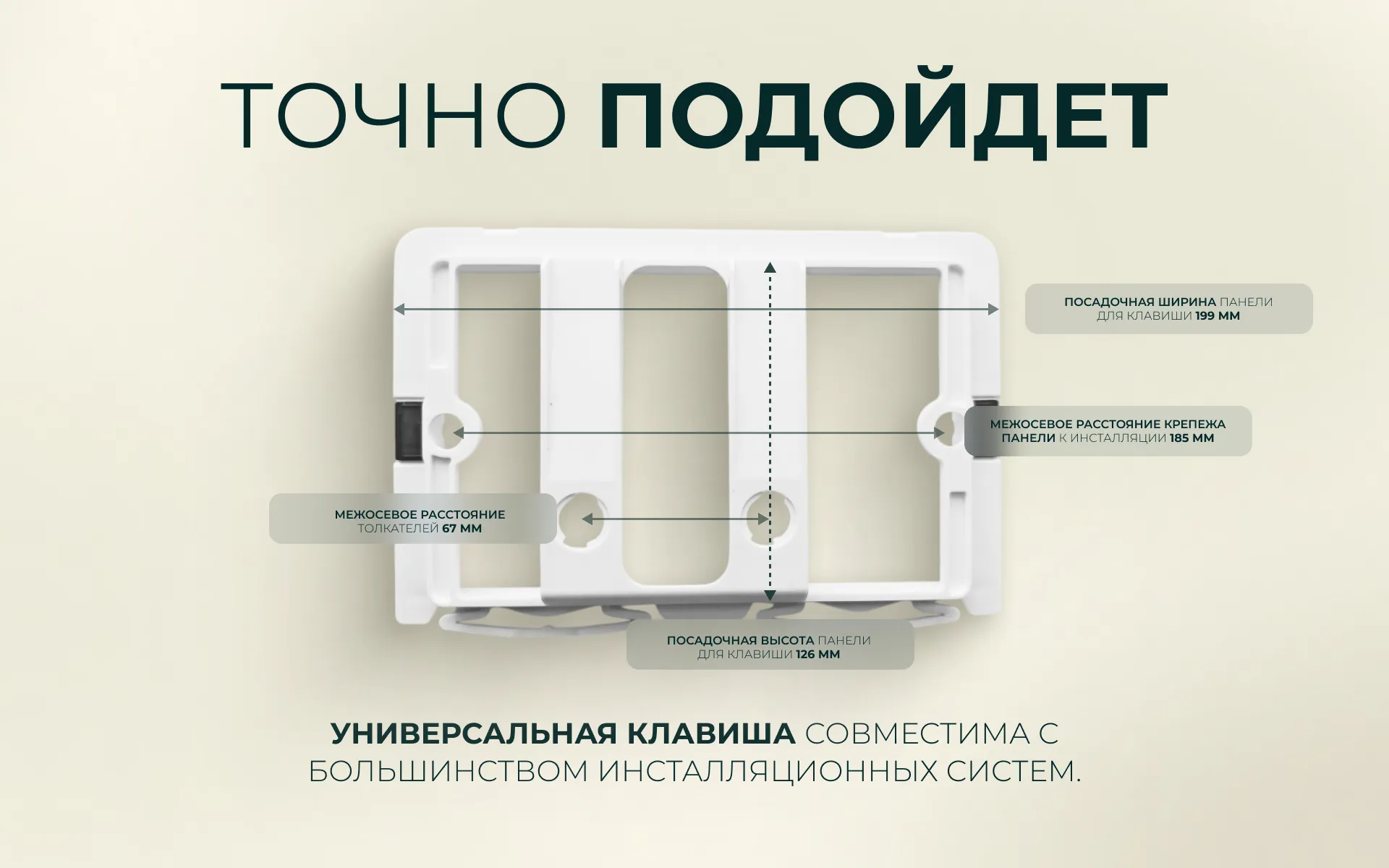 ТОЧНО ПОДОЙДЕТ

ПОСАДОЧНАЯ ШИРИНА ПАНЕЛИ ДЛЯ КЛАВИШИ 199 ММ

МЕЖОСЕВОЕ РАССТОЯНИЕ КРЕПЕЖА ПАНЕЛИ К ИНСТАЛЛЯЦИИ 185 ММ

МЕЖОСЕВОЕ РАССТОЯНИЕ ТОЛКАТЕЛЕЙ 67 ММ

ПОСАДОЧНАЯ ВЫСОТА ПАНЕЛИ ДЛЯ КЛАВИШИ 126 ММ

УНИВЕРСАЛЬНАЯ КЛАВИША СОВМЕСТИМА С БОЛЬШИНСТВОМ ИНСТАЛЛЯЦИОННЫХ СИСТЕМ.