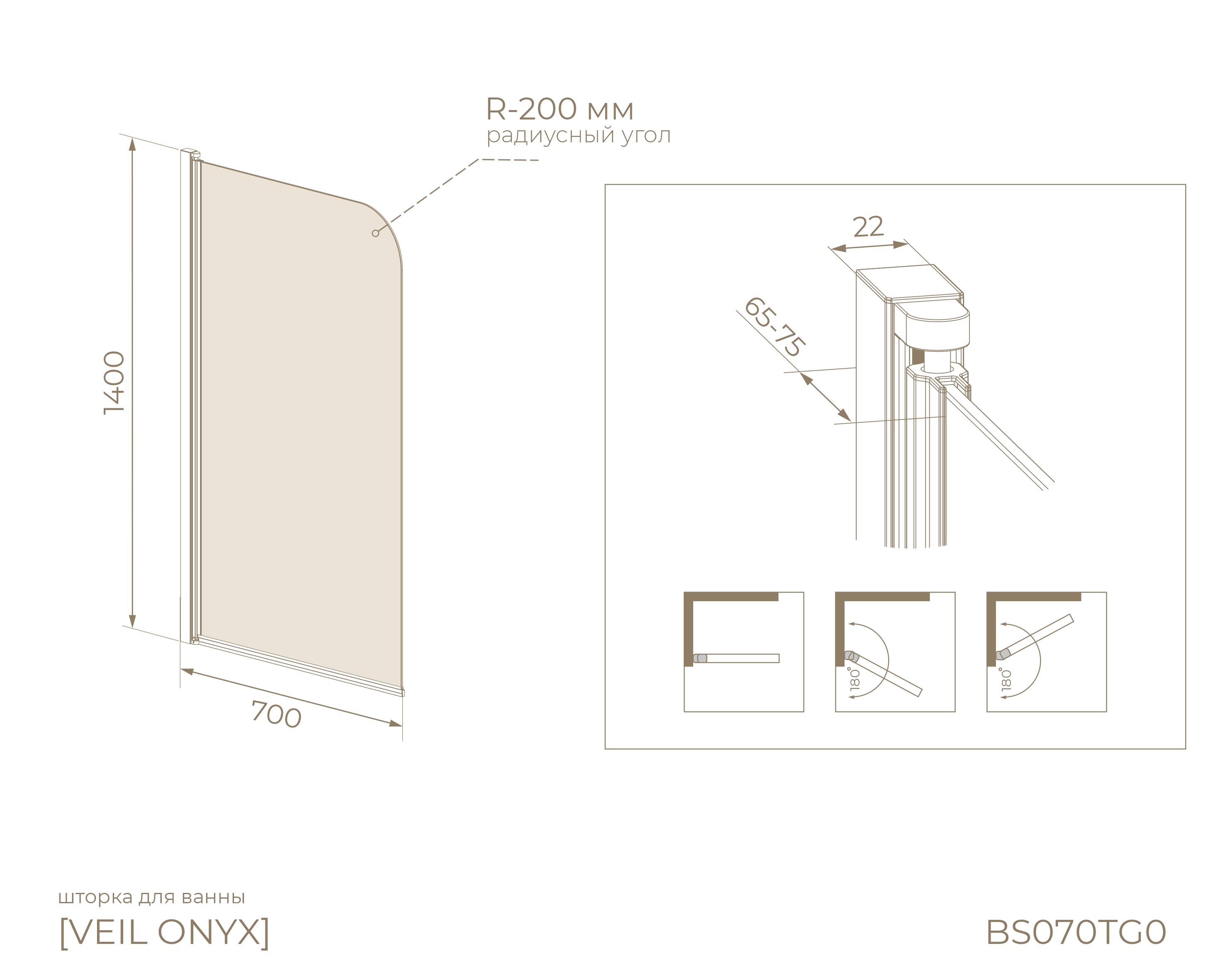 R-200 мм
радиусный угол

1400

700

22

65-75

180°

180°

шторка для ванны
[VEIL ONYX]

BS070TG0