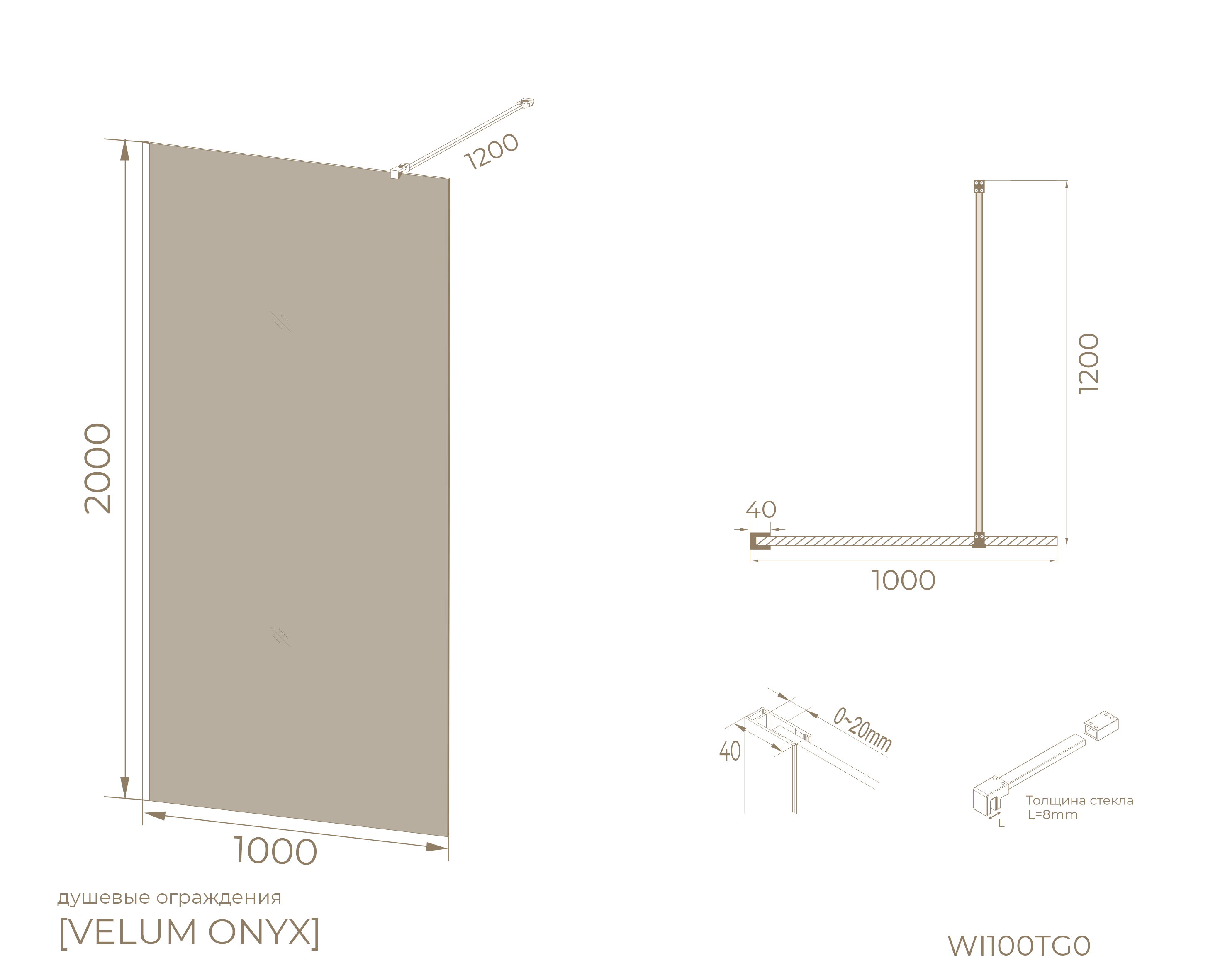 1200

2000

1000

1200

40

1000

0~20mm

40

Толщина стекла
L=8mm

L

душевые ограждения
[VELUM ONYX]

WI100TG0