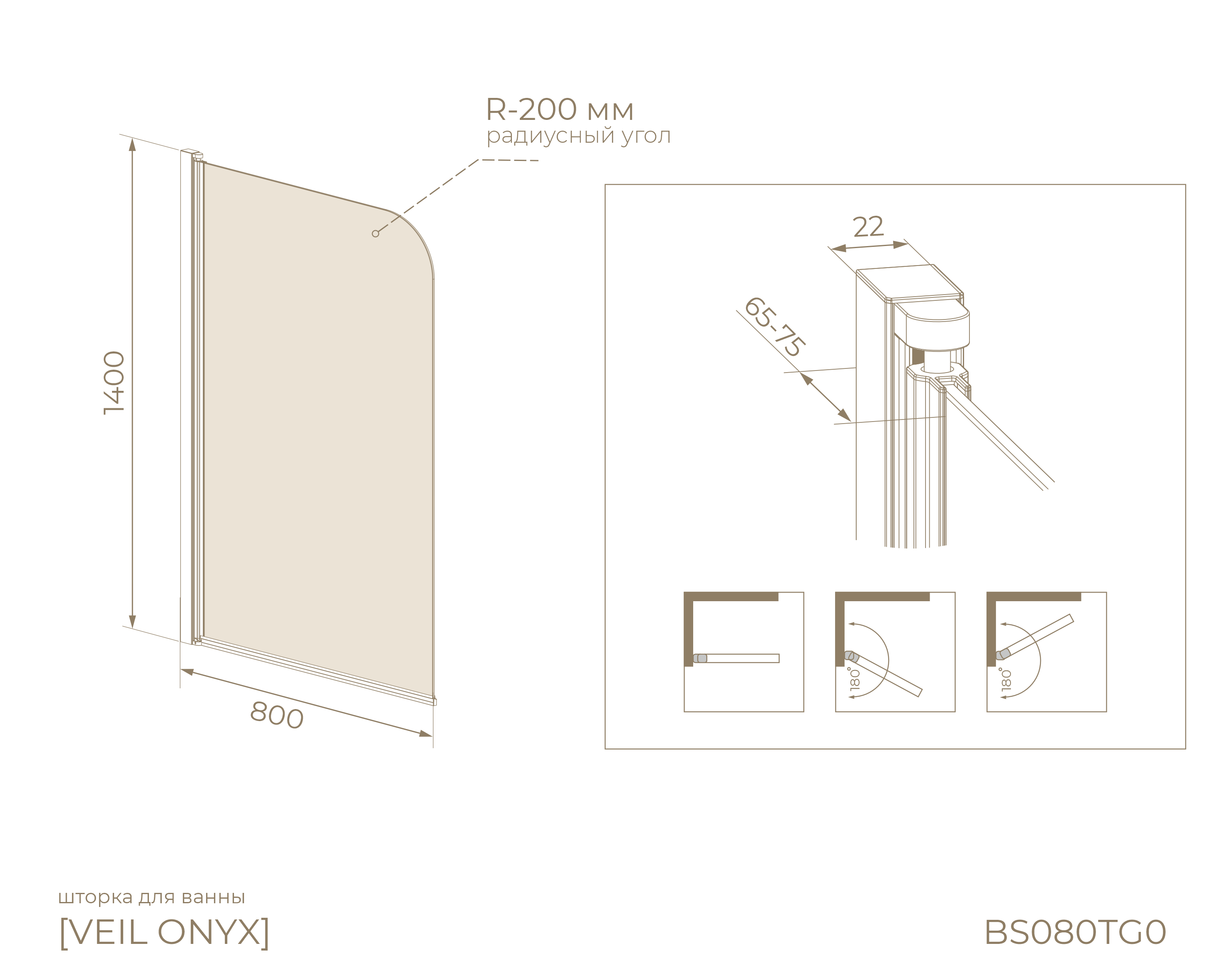 R-200 мм
радиусный угол

1400

800

22

65-75

180°

180°

шторка для ванны
[VEIL ONYX]

BS080TG0